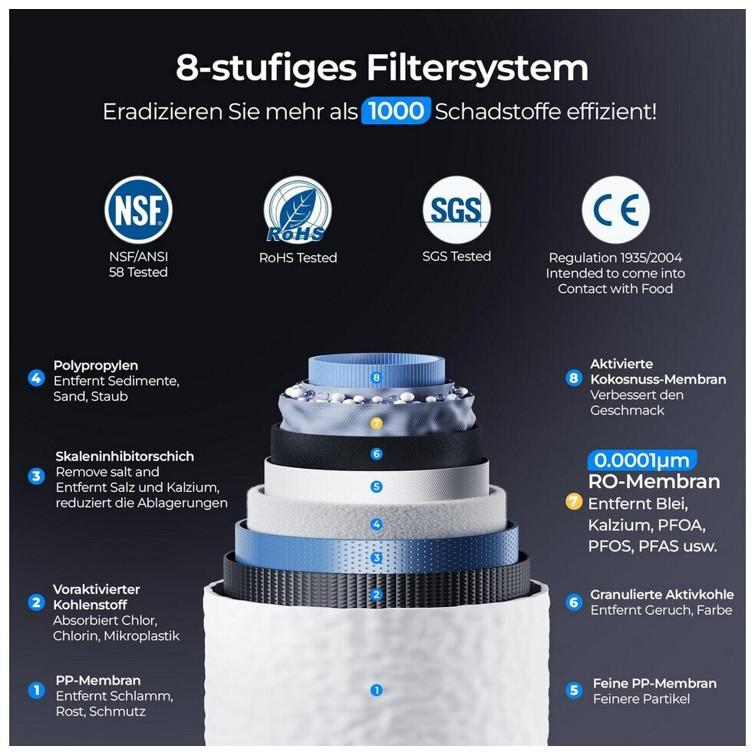 8-stufiges Filtersystem

Eradizieren Sie mehr als 1000 Schadstoffe effizient!

NSF
NSF/ANSI 58 Tested

RoHS
RoHS Tested

SGS
SGS Tested

CE
Regulation 1935/2004 Intended to come into Contact with Food

4 Polypropylen
Entfernt Sedimente, Sand, Staub

3 Skaleninhibitorschich
Remove salt and Entfernt Salz und Kalzium, reduziert die Ablagerungen

2 Voraktivierter Kohlenstoff
Absorbiert Chlor, Chlorin, Mikroplastik

1 PP-Membran
Entfernt Schlamm, Rost, Schmutz

8
7
6
5
4
3
2
1

8 Aktivierte Kokosnuss-Membran
Verbessert den Geschmack

0.0001μm
RO-Membran
7 Entfernt Blei, Kalzium, PFOA, PFOS, PFAS usw.

6 Granulierte Aktivkohle
Entfernt Geruch, Farbe

5 Feine PP-Membran
Feinere Partikel